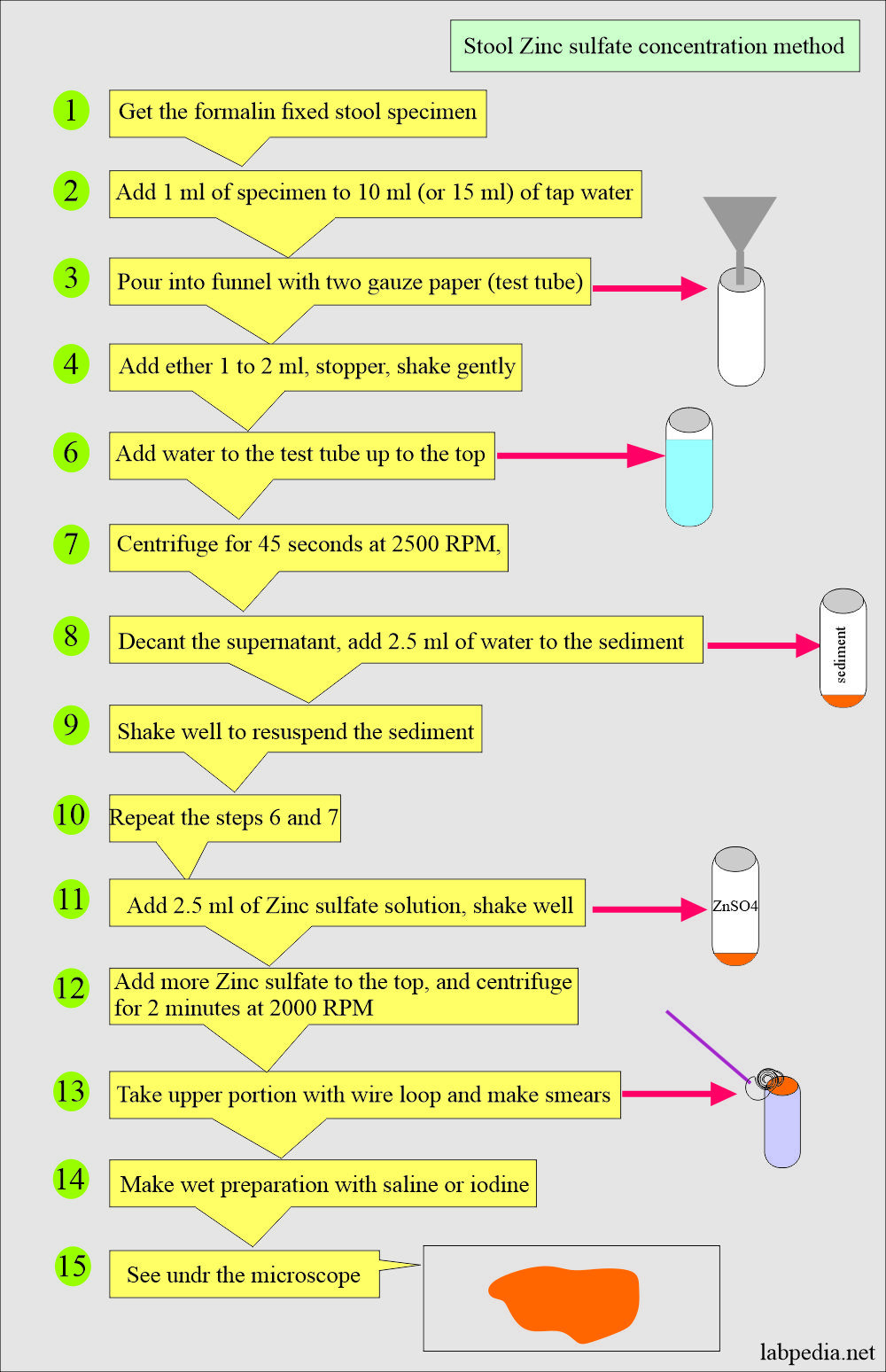 Stool Zinc sulfate concentration method

1 Get the formalin fixed stool specimen

2 Add 1 ml of specimen to 10 ml (or 15 ml) of tap water

3 Pour into funnel with two gauze paper (test tube)

4 Add ether 1 to 2 ml, stopper, shake gently

6 Add water to the test tube up to the top

7 Centrifuge for 45 seconds at 2500 RPM,

8 Decant the supernatant, add 2.5 ml of water to the sediment

sediment

9 Shake well to resuspend the sediment

10 Repeat the steps 6 and 7

11 Add 2.5 ml of Zinc sulfate solution, shake well

ZnSO4

12 Add more Zinc sulfate to the top, and centrifuge for 2 minutes at 2000 RPM

13 Take upper portion with wire loop and make smears

14 Make wet preparation with saline or iodine

15 See undr the microscope

labpedia.net